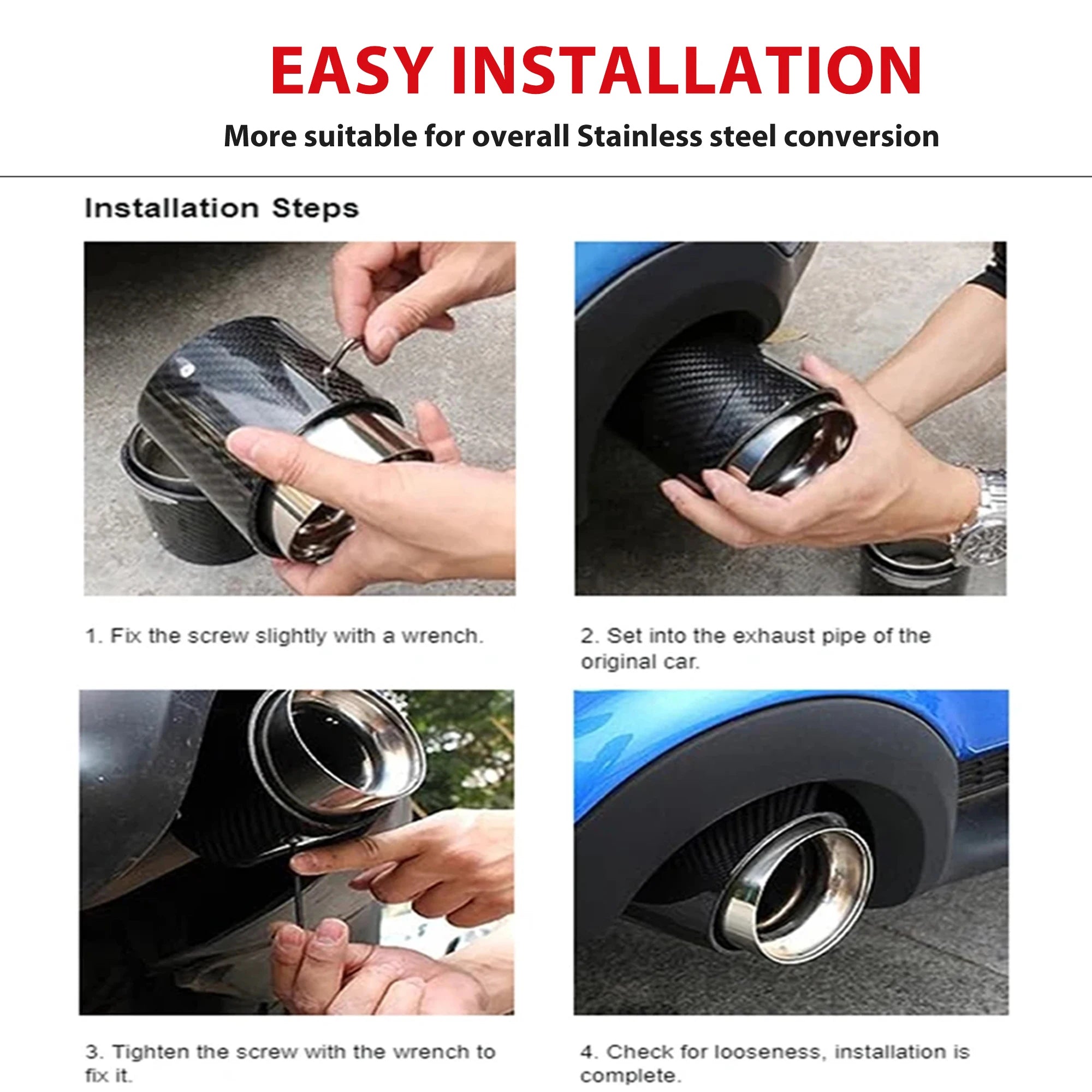 EASY INSTALLATION

More suitable for overall Stainless steel conversion

Installation Steps

1. Fix the screw slightly with a wrench.

2. Set into the exhaust pipe of the original car.

3. Tighten the screw with the wrench to fix it.

4. Check for looseness, installation is complete.