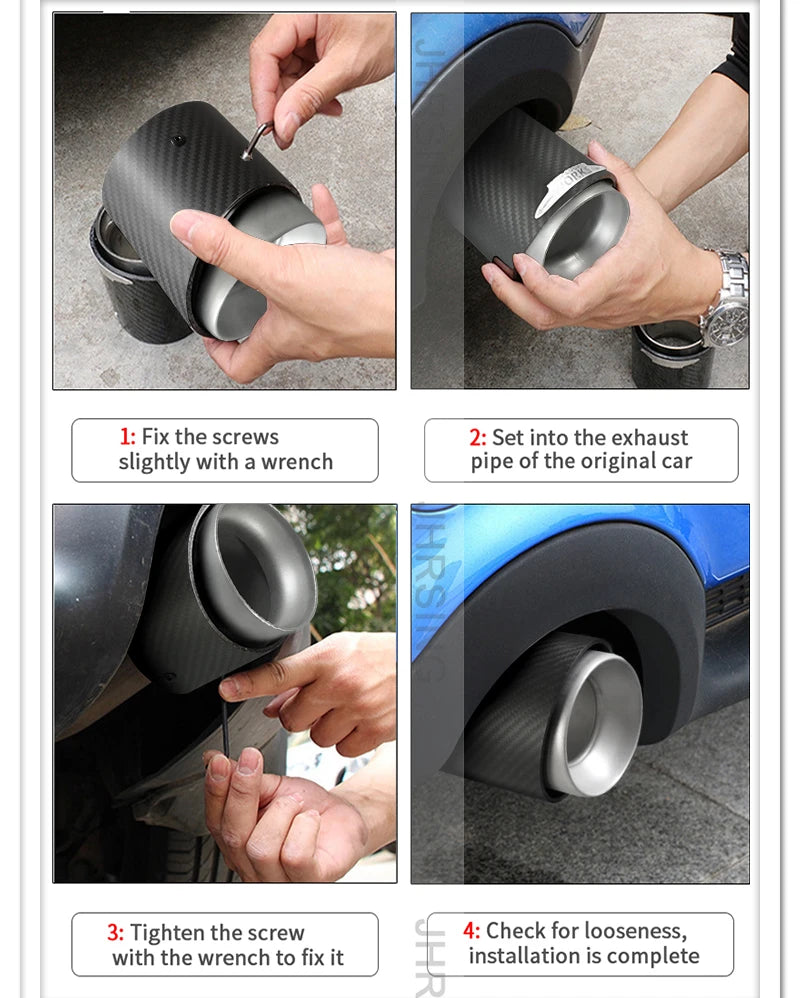 1: Fix the screws slightly with a wrench

2: Set into the exhaust pipe of the original car

3: Tighten the screw with the wrench to fix it

4: Check for looseness, installation is complete

JHRSING

JHR