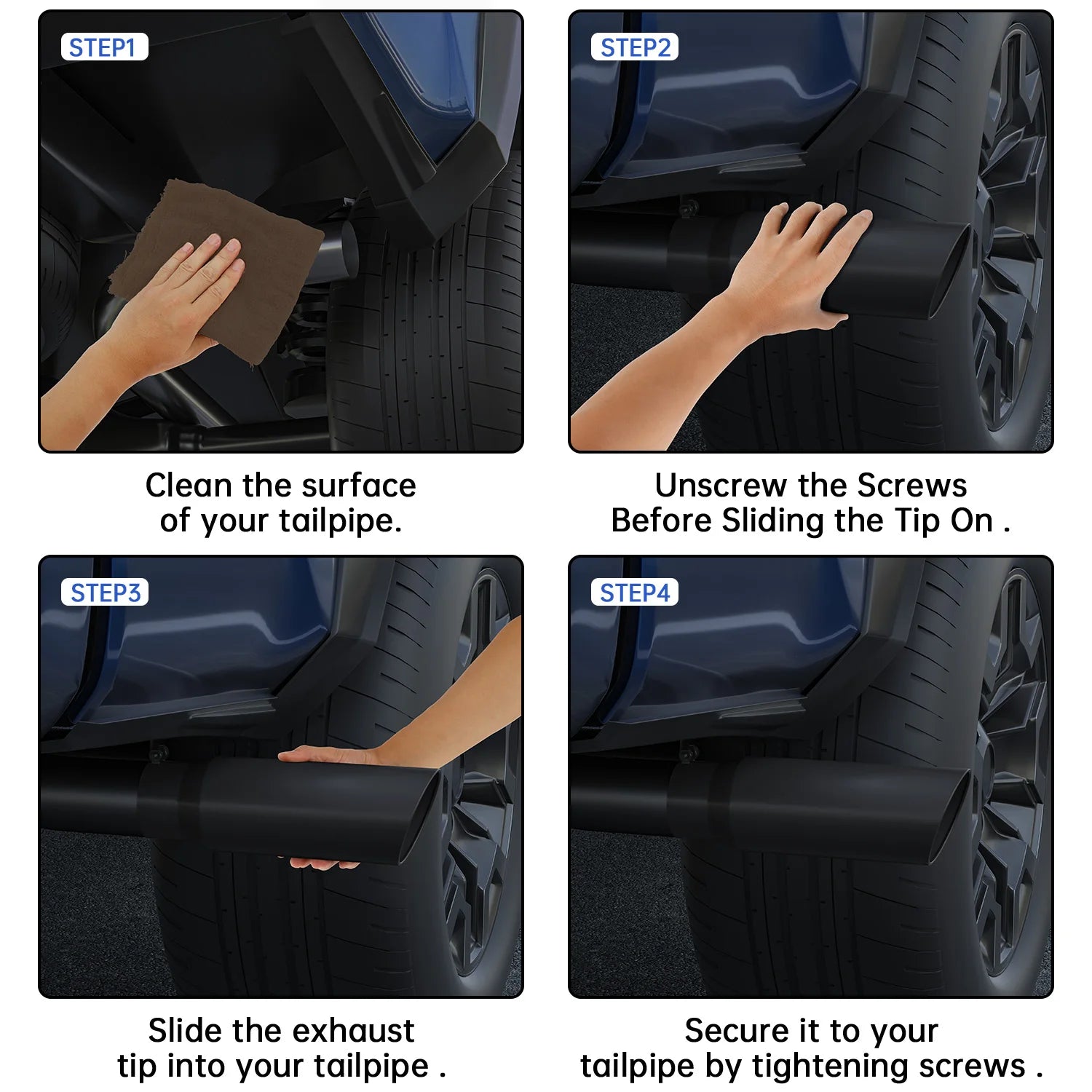 STEP1

Clean the surface of your tailpipe.

STEP2

Unscrew the Screws Before Sliding the Tip On .

STEP3

Slide the exhaust tip into your tailpipe .

STEP4

Secure it to your tailpipe by tightening screws .