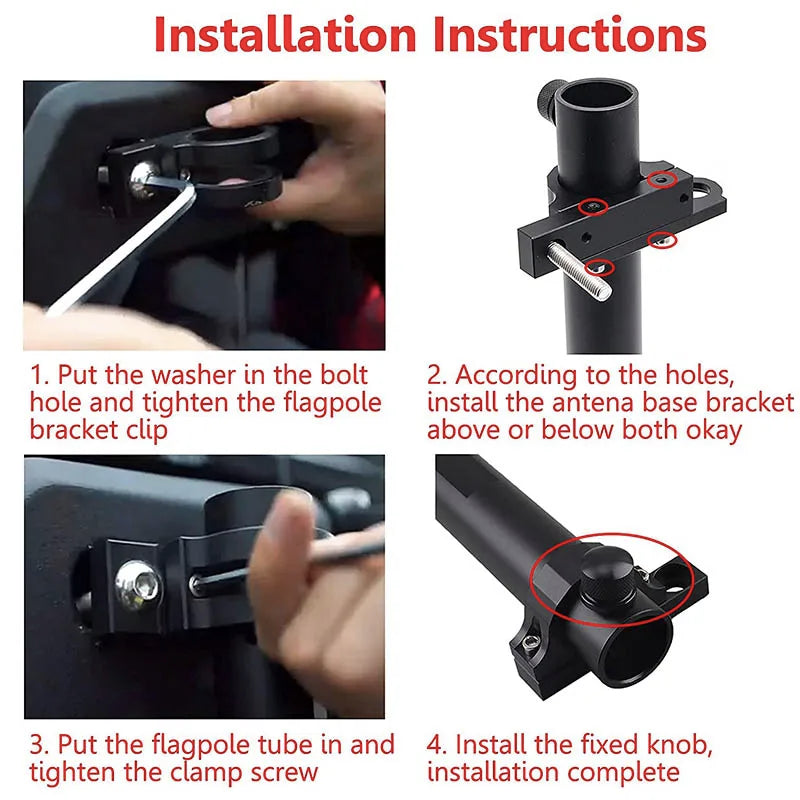 Installation Instructions

1. Put the washer in the bolt hole and tighten the flagpole bracket clip

2. According to the holes, install the antena base bracket above or below both okay

3. Put the flagpole tube in and tighten the clamp screw

4. Install the fixed knob, installation complete