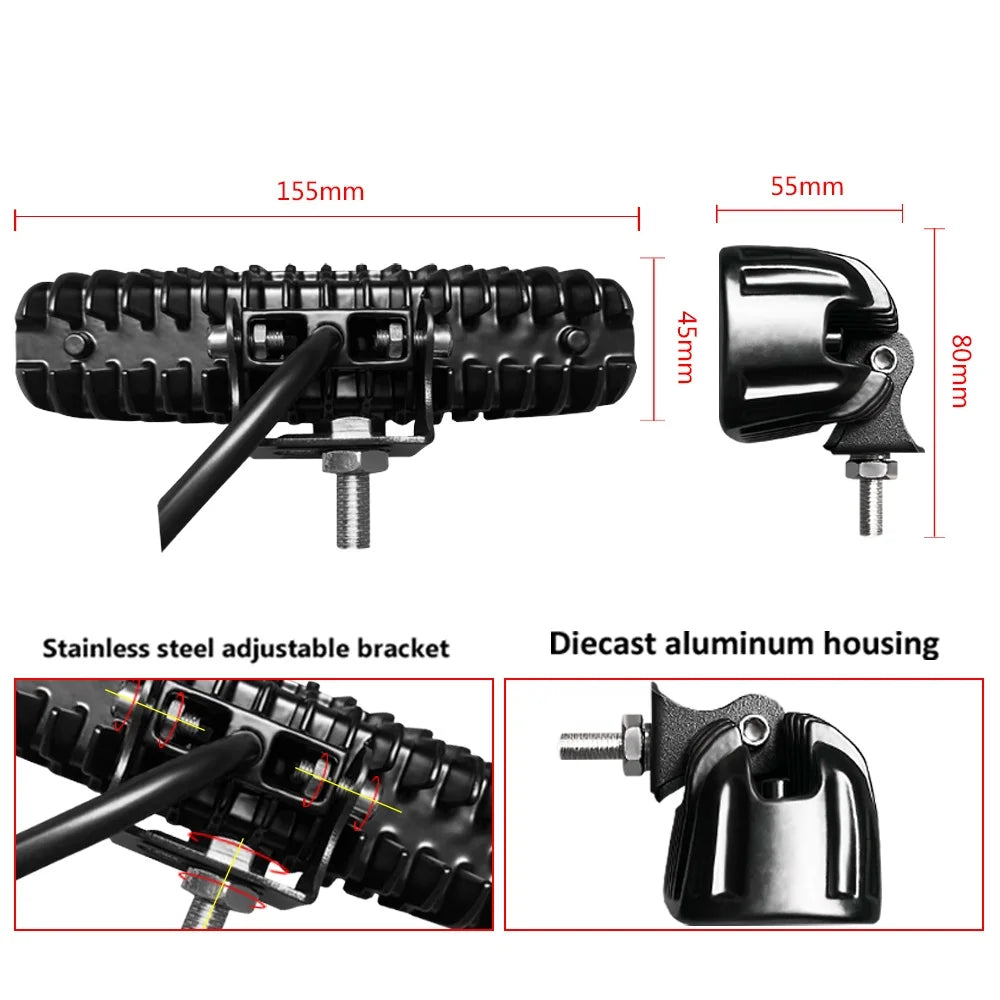 155mm

55mm

45mm

80mm

Stainless steel adjustable bracket

Diecast aluminum housing