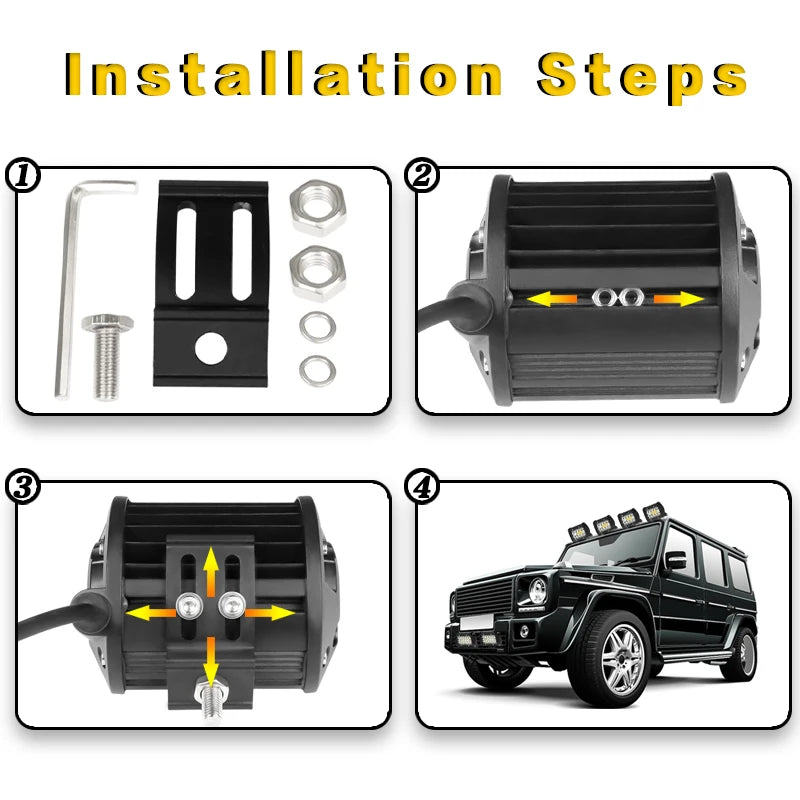 Installation Steps

①

②

③

④