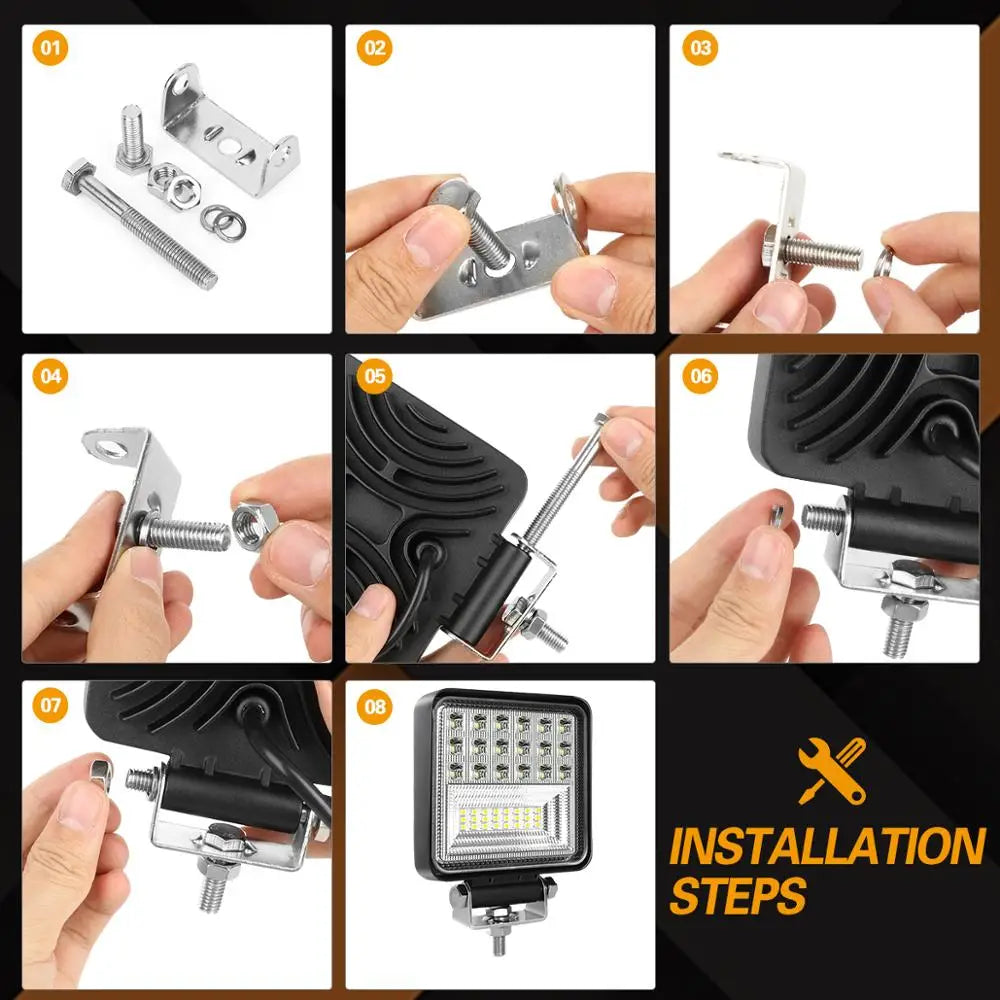 01

02

03

04

05

06

07

08

INSTALLATION STEPS