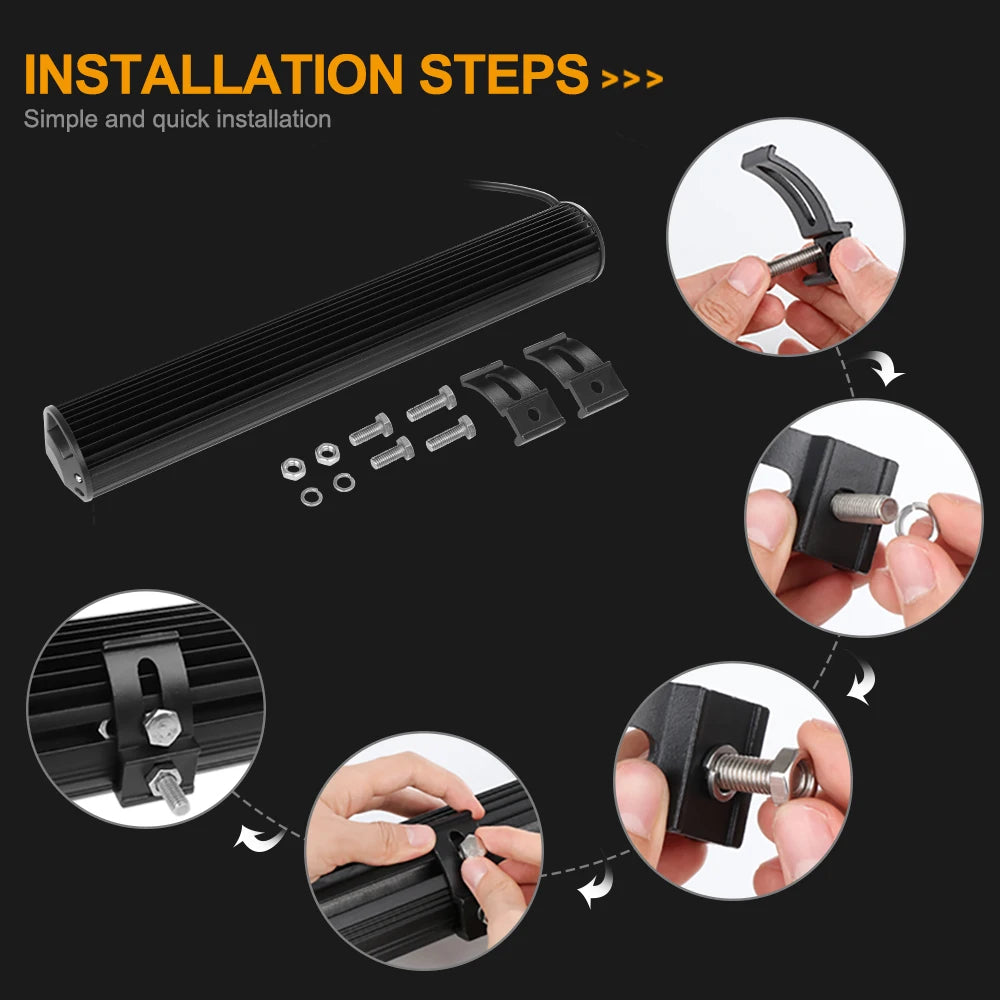 INSTALLATION STEPS >>>
Simple and quick installation